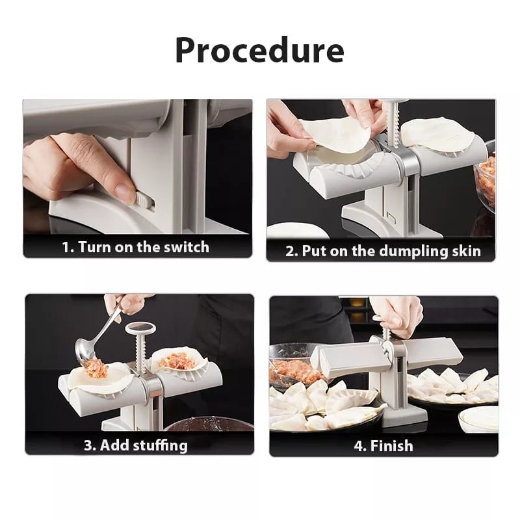 Procedure

1. Turn on the switch

2. Put on the dumpling skin

3. Add stuffing

4. Finish