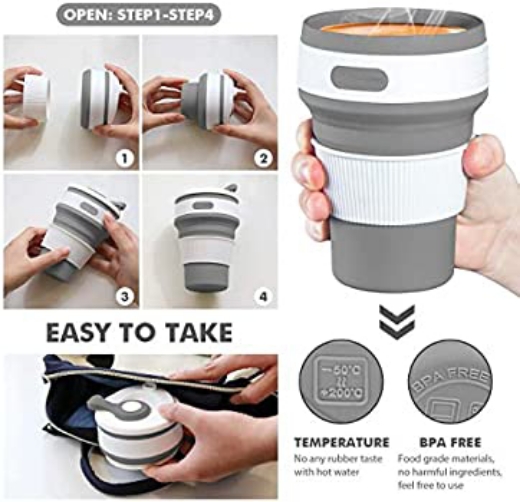 OPEN: STEP1-STEP4

1

2

3

4

EASY TO TAKE

-50°C
~
+200°C

BPA FREE

TEMPERATURE
No any rubber taste with hot water

BPA FREE
Food grade materials, no harmful ingredients, feel free to use