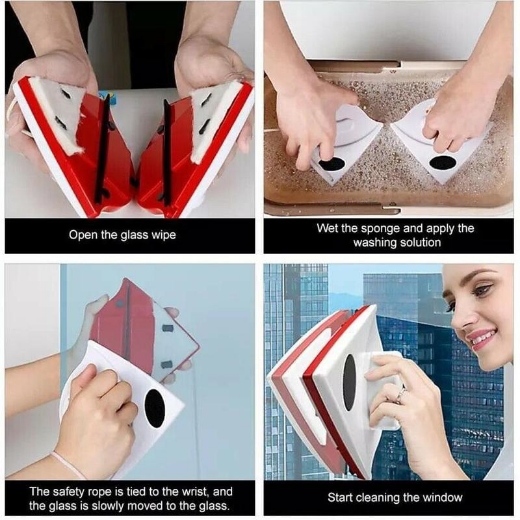 Open the glass wipe

Wet the sponge and apply the washing solution

The safety rope is tied to the wrist, and the glass is slowly moved to the glass.

Start cleaning the window